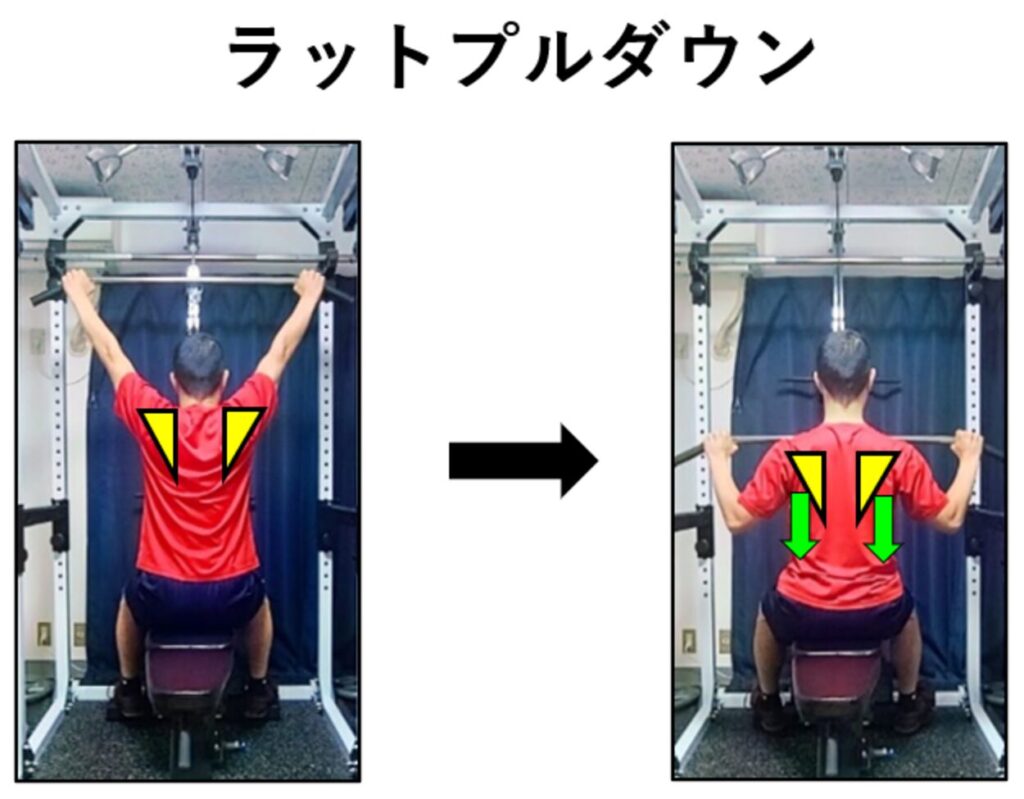 ラットプルダウン