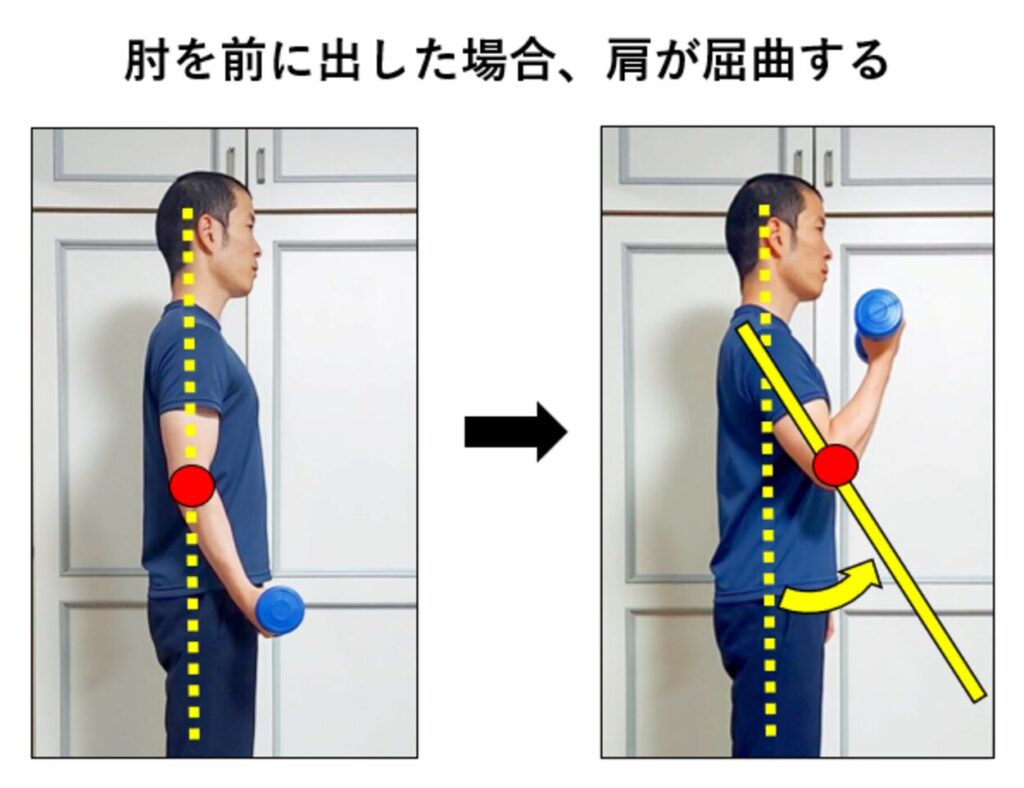 肘を前に出した場合、肩が屈曲する