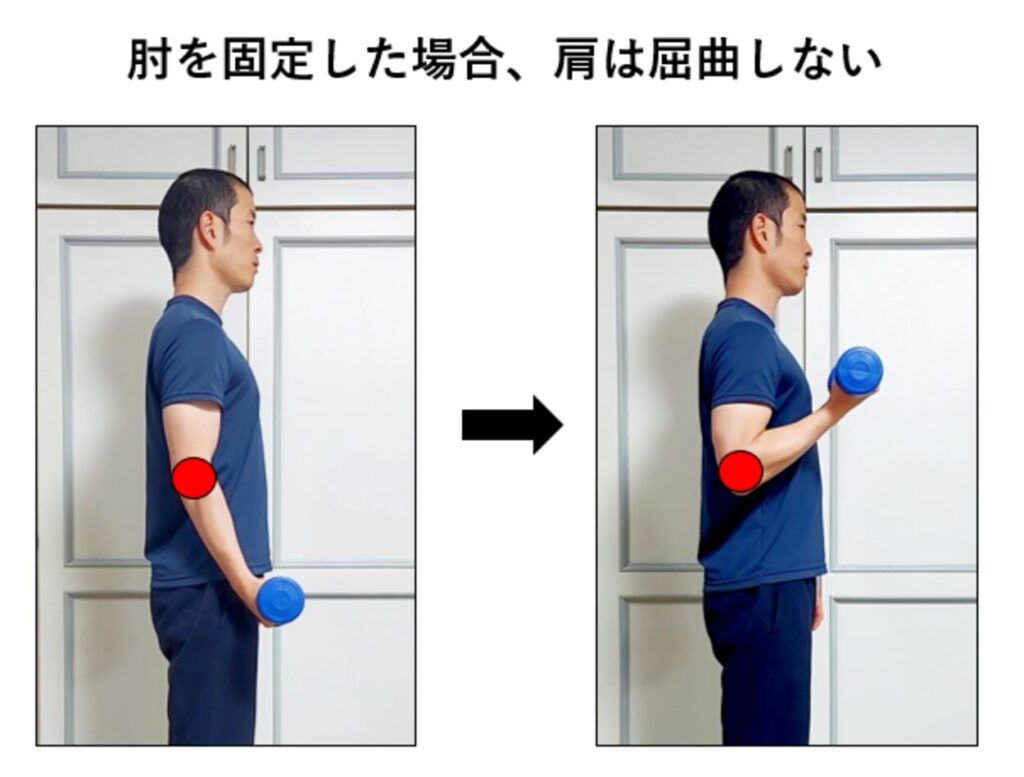 肘を固定した場合、肩は屈曲しない