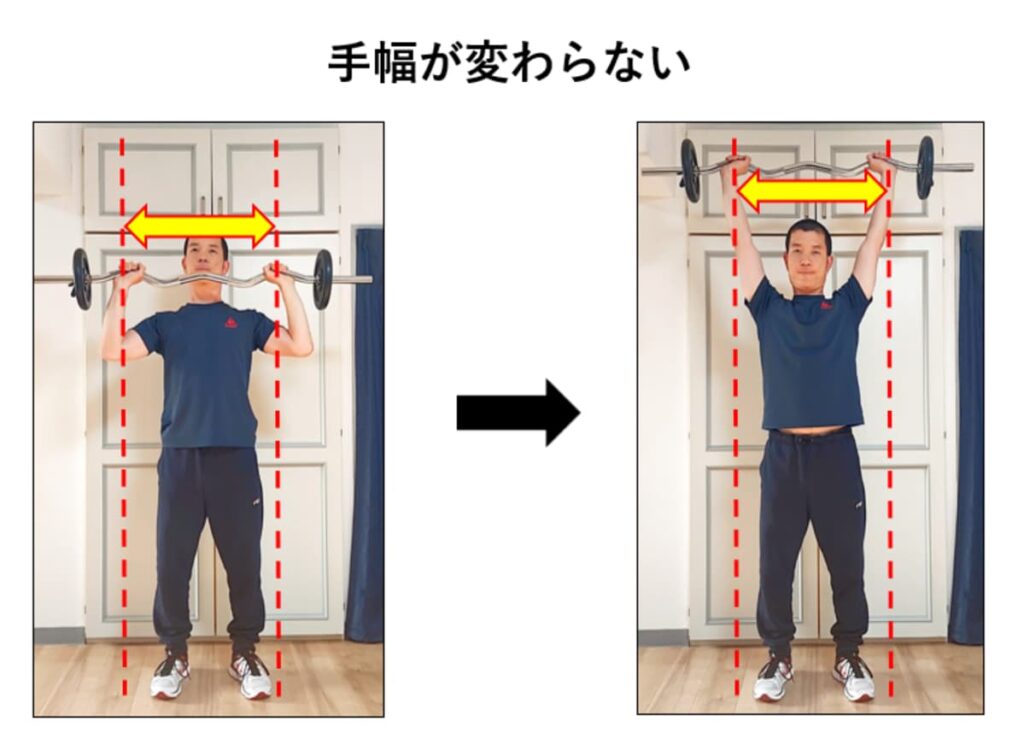 手幅が変わらない